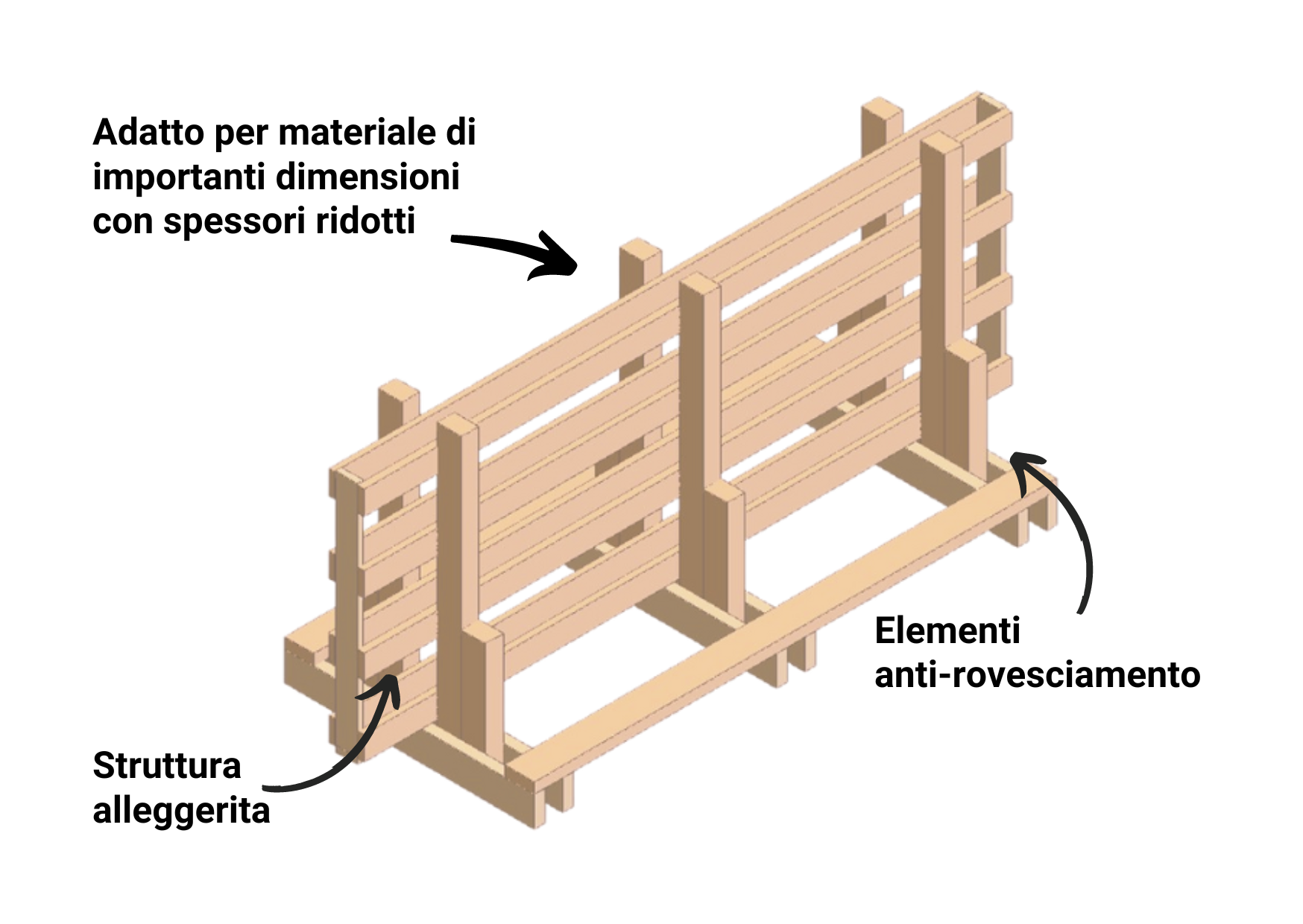 Adatto per materiale di importanti dimensioni con spessori ridotti

Elementi anti-rovesciamento

Struttura alleggerita